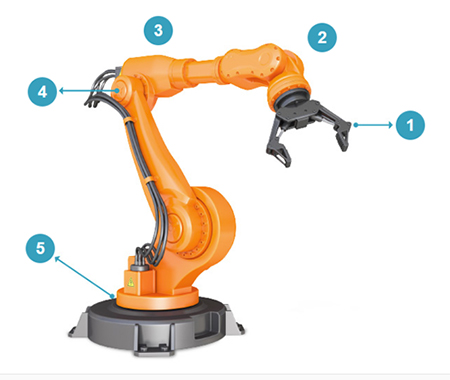 3
2
4
1
5